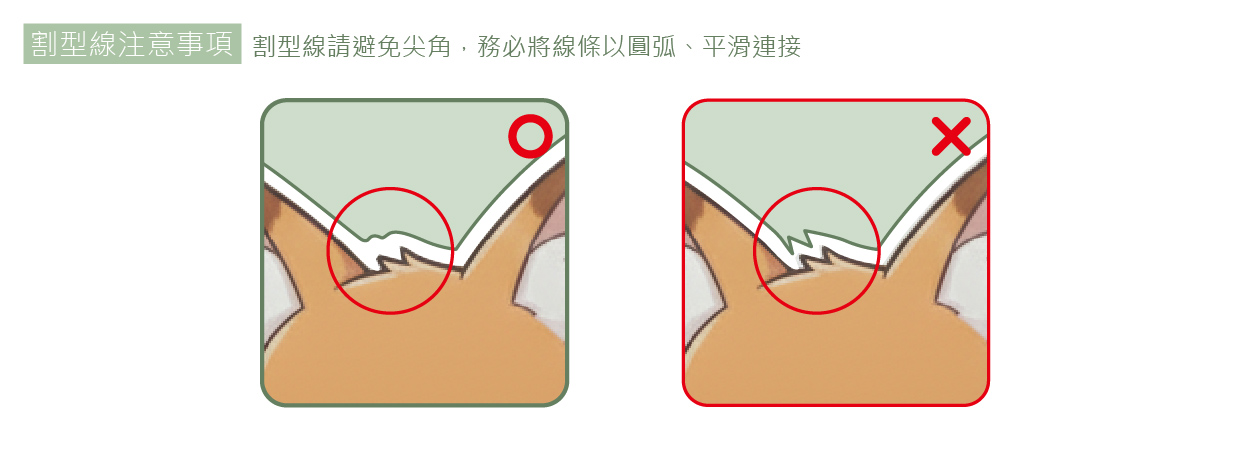 割型線注意事項 割型線請避免尖角，務必將線條以圓弧、平滑連接